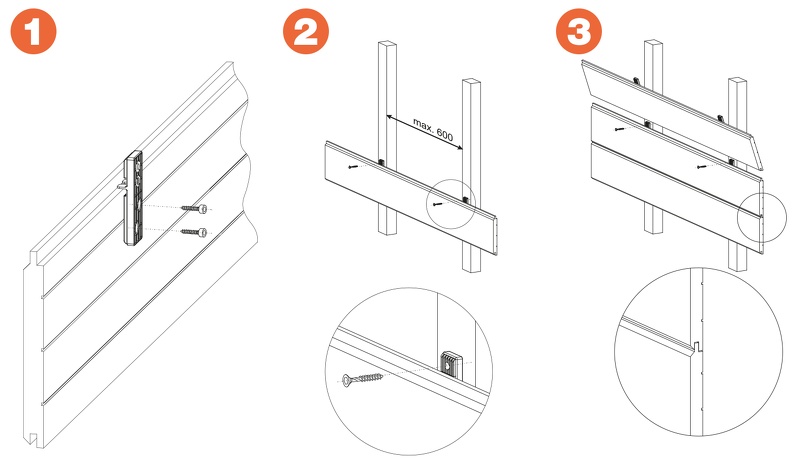 1

2

max. 600

3